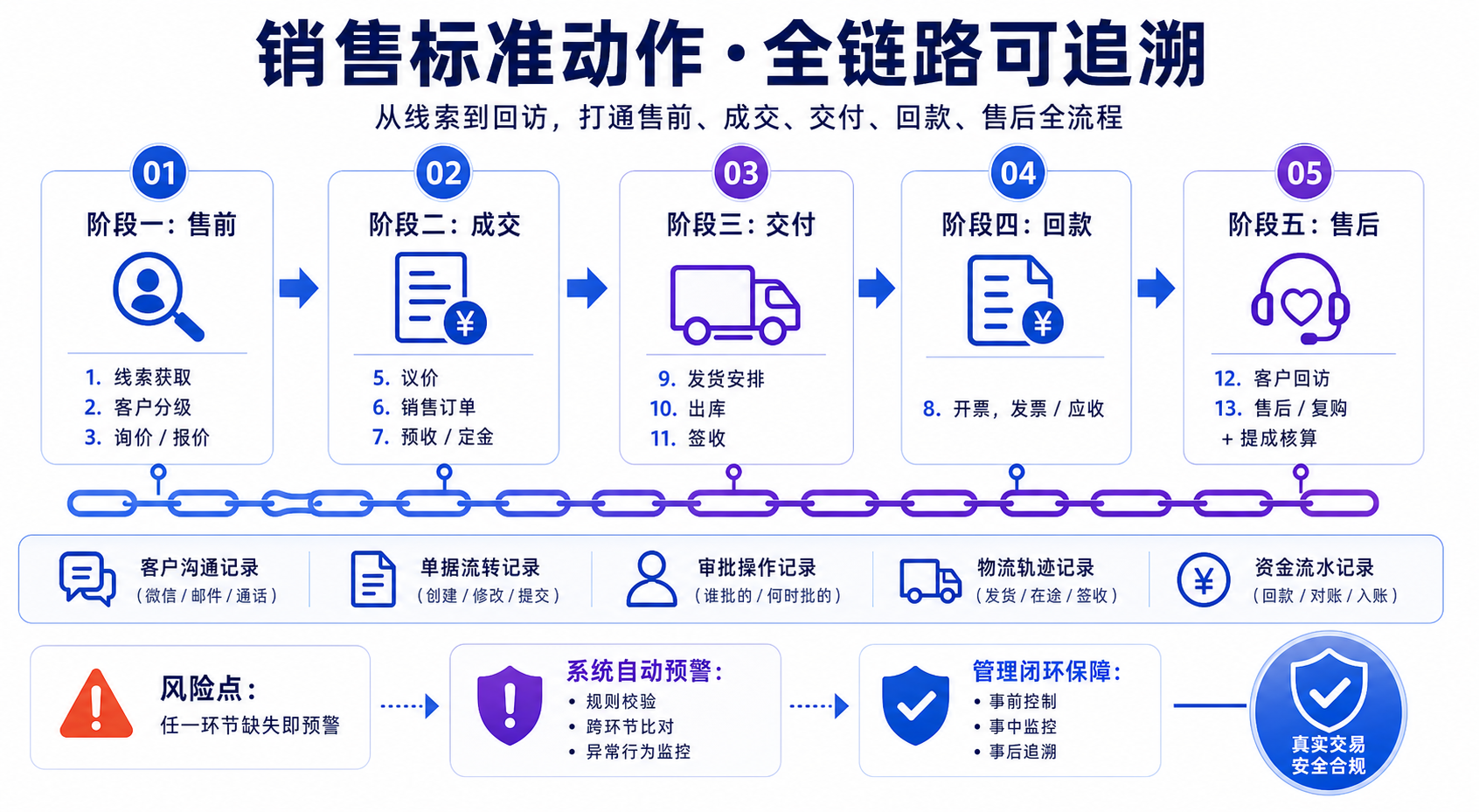 销售标准动作·全链路可追溯

从线索到回访，打通售前、成交、交付、回款、售后全流程

01
阶段一：售前
1. 线索获取
2. 客户分级
3. 询价 / 报价

02
阶段二：成交
5. 议价
6. 销售订单
7. 预收 / 定金

03
阶段三：交付
9. 发货安排
10. 出库
11. 签收

04
阶段四：回款
8. 开票，发票 / 应收

05
阶段五：售后
12. 客户回访
13. 售后 / 复购
+ 提成核算

客户沟通记录
（微信 / 邮件 / 通话）

单据流转记录
（创建 / 修改 / 提交）

审批操作记录
（谁批的 / 何时批的）

物流轨迹记录
（发货 / 在途 / 签收）

资金流水记录
（回款 / 对账 / 入账）

风险点：
任一环节缺失即预警

系统自动预警：
• 规则校验
• 跨环节比对
• 异常行为监控

管理闭环保障：
• 事前控制
• 事中监控
• 事后追溯

真实交易
安全合规